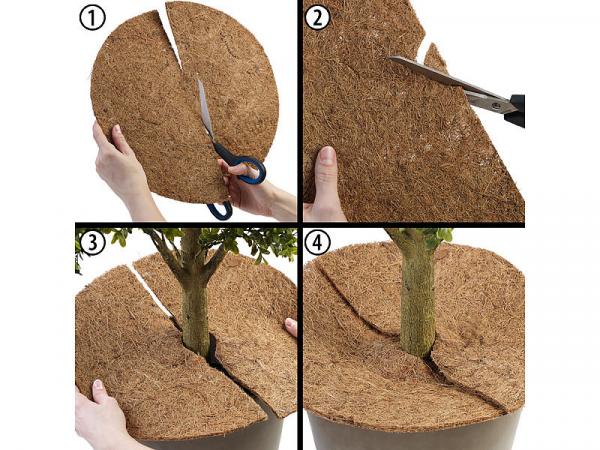 ①
②
③
④