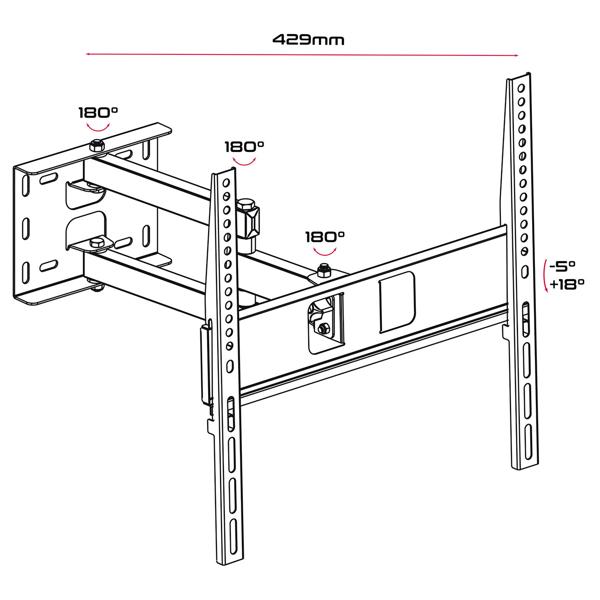 429mm

180°

180°

180°

-5°
+18°