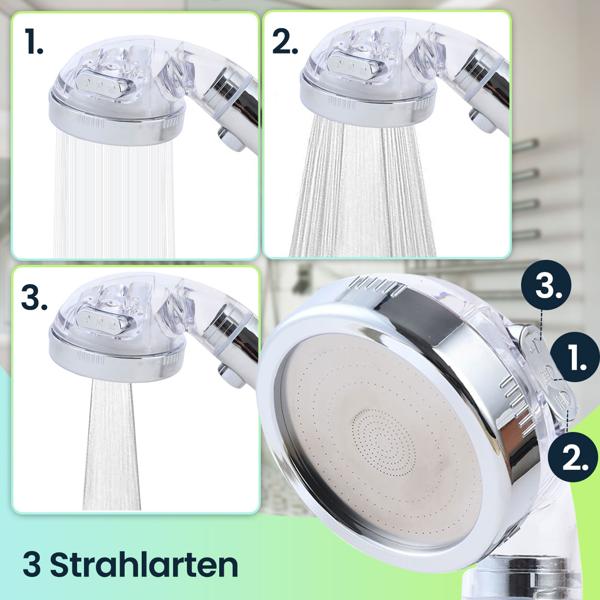 1.

2.

3.

3.

1.

2.

3 Strahlarten